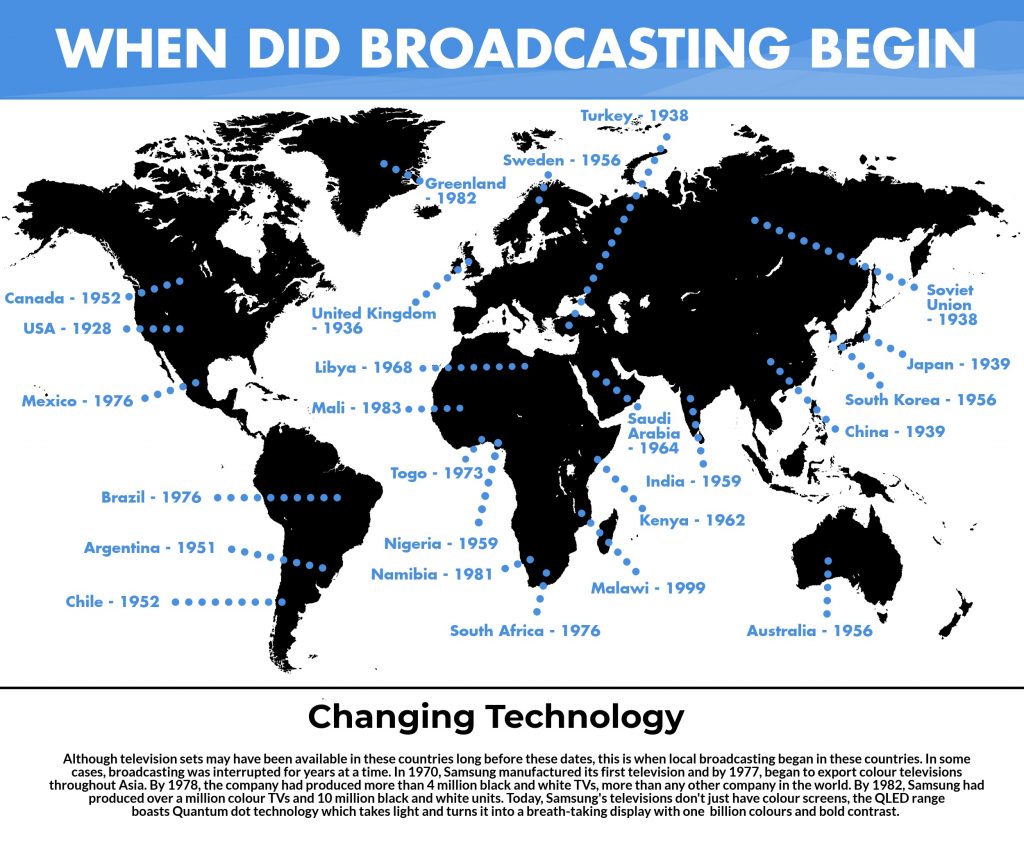 WHEN DID BROADCASTING BEGIN

Turkey - 1938

Sweden - 1956

Greenland - 1982

Canada - 1952

USA - 1928

United Kingdom - 1936

Soviet Union - 1938

Libya - 1968

Japan - 1939

Mexico - 1976

Mali - 1983

South Korea - 1956

Saudi Arabia - 1964

China - 1939

Togo - 1973

India - 1959

Brazil - 1976

Kenya - 1962

Nigeria - 1959

Argentina - 1951

Namibia - 1981

Malawi - 1999

Chile - 1952

South Africa - 1976

Australia - 1956

Changing Technology

Although television sets may have been available in these countries long before these dates, this is when local broadcasting began in these countries. In some cases, broadcasting was interrupted for years at a time. In 1970, Samsung manufactured its first television and by 1977, began to export colour televisions throughout Asia. By 1978, the company had produced more than 4 million black and white TVs, more than any other company in the world. By 1982, Samsung had produced over a million colour TVs and 10 million black and white units. Today, Samsung's televisions don't just have colour screens, the QLED range boasts Quantum dot technology which takes light and turns it into a breath-taking display with one billion colours and bold contrast.