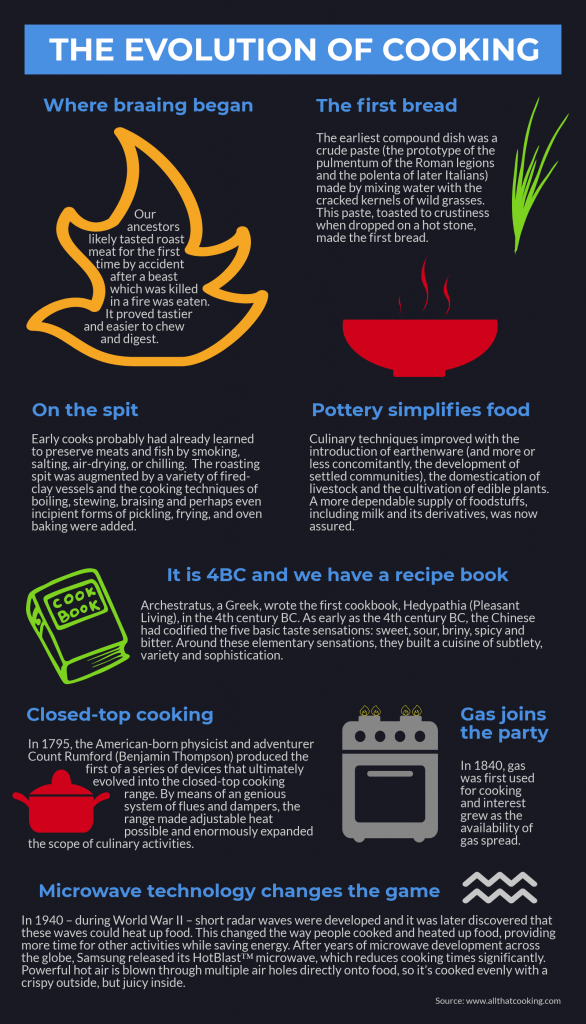 THE EVOLUTION OF COOKING

Where braaing began

Our ancestors likely tasted roast meat for the first time by accident after a beast which was killed in a fire was eaten. It proved tastier and easier to chew and digest.

The first bread

The earliest compound dish was a crude paste (the prototype of the pulmentum of the Roman legions and the polenta of later Italians) made by mixing water with the cracked kernels of wild grasses. This paste, toasted to crustiness when dropped on a hot stone, made the first bread.

On the spit

Early cooks probably had already learned to preserve meats and fish by smoking, salting, air-drying, or chilling. The roasting spit was augmented by a variety of fired-clay vessels and the cooking techniques of boiling, stewing, braising and perhaps even incipient forms of pickling, frying, and oven baking were added.

Pottery simplifies food

Culinary techniques improved with the introduction of earthenware (and more or less concomitantly, the development of settled communities), the domestication of livestock and the cultivation of edible plants. A more dependable supply of foodstuffs, including milk and its derivatives, was now assured.

It is 4BC and we have a recipe book

COOK BOOK

Archestratus, a Greek, wrote the first cookbook, Hedypathia (Pleasant Living), in the 4th century BC. As early as the 4th century BC, the Chinese had codified the five basic taste sensations: sweet, sour, briny, spicy and bitter. Around these elementary sensations, they built a cuisine of subtlety, variety and sophistication.

Closed-top cooking

In 1795, the American-born physicist and adventurer Count Rumford (Benjamin Thompson) produced the first of a series of devices that ultimately evolved into the closed-top cooking range. By means of an genious system of flues and dampers, the range made adjustable heat possible and enormously expanded the scope of culinary activities.

Gas joins the party

In 1840, gas was first used for cooking and interest grew as the availability of gas spread.

Microwave technology changes the game

In 1940 – during World War II – short radar waves were developed and it was later discovered that these waves could heat up food. This changed the way people cooked and heated up food, providing more time for other activities while saving energy. After years of microwave development across the globe, Samsung released its HotBlast™ microwave, which reduces cooking times significantly. Powerful hot air is blown through multiple air holes directly onto food, so it's cooked evenly with a crispy outside, but juicy inside.

Source: www.allthatcooking.com