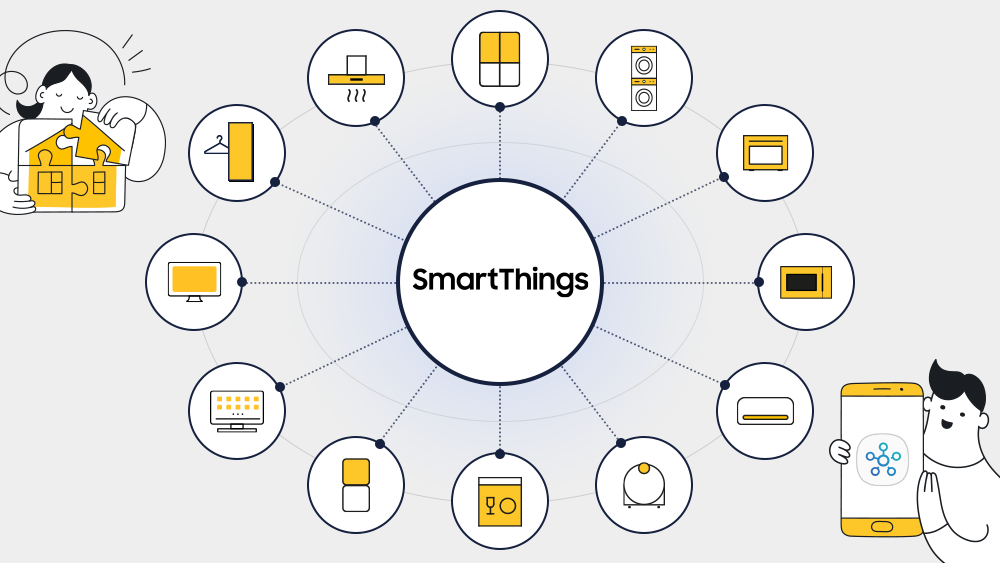 SmartThings