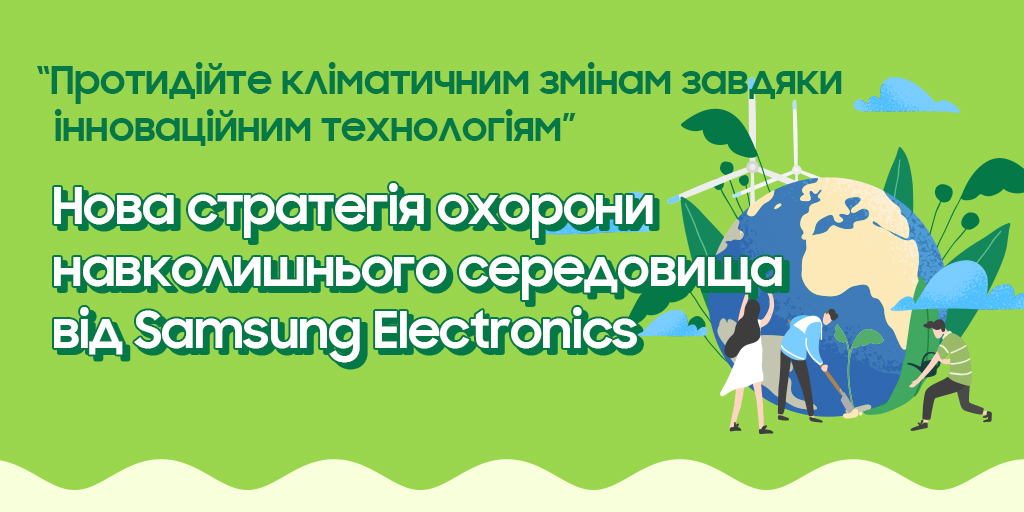 “Протидійте кліматичним змінам завдяки інноваційним технологіям”

Нова стратегія охорони навколишнього середовища від Samsung Electronics