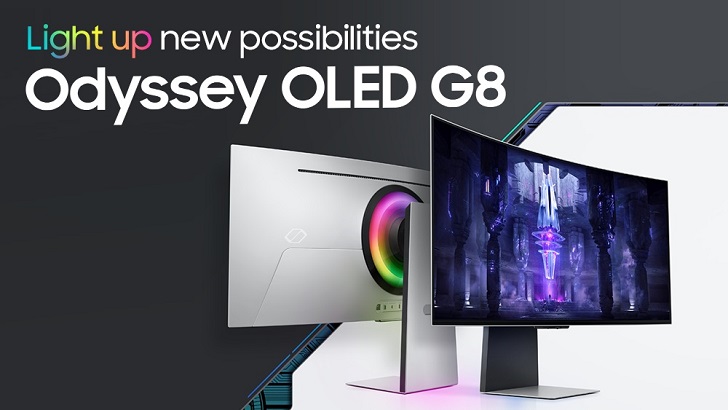 Light up new possibilities
Odyssey OLED G8