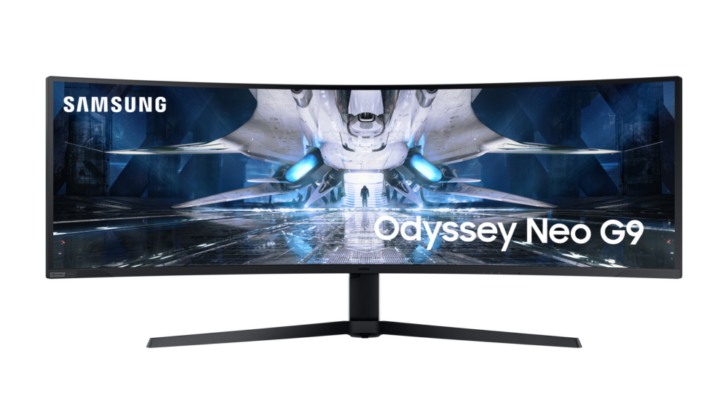 SAMSUNG

Odyssey Neo G9