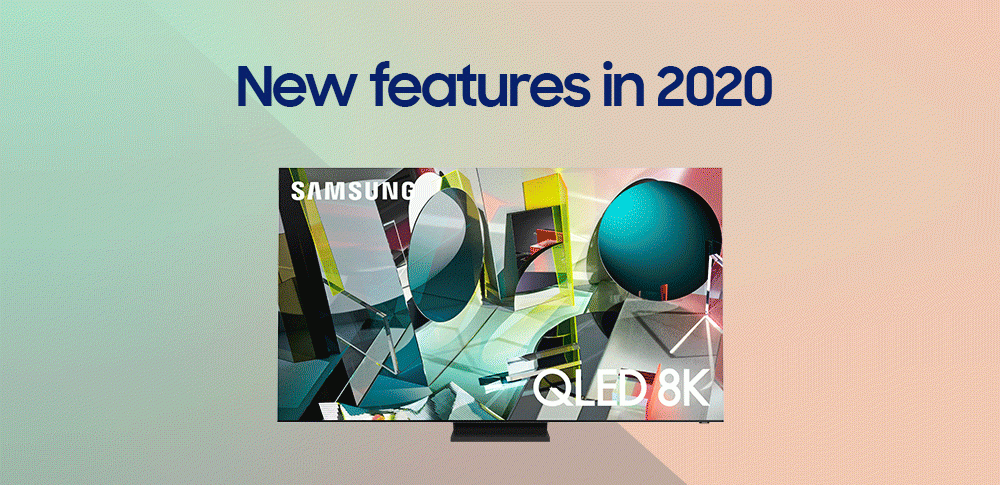 New features in 2020

SAMSUNG

QLED 8K