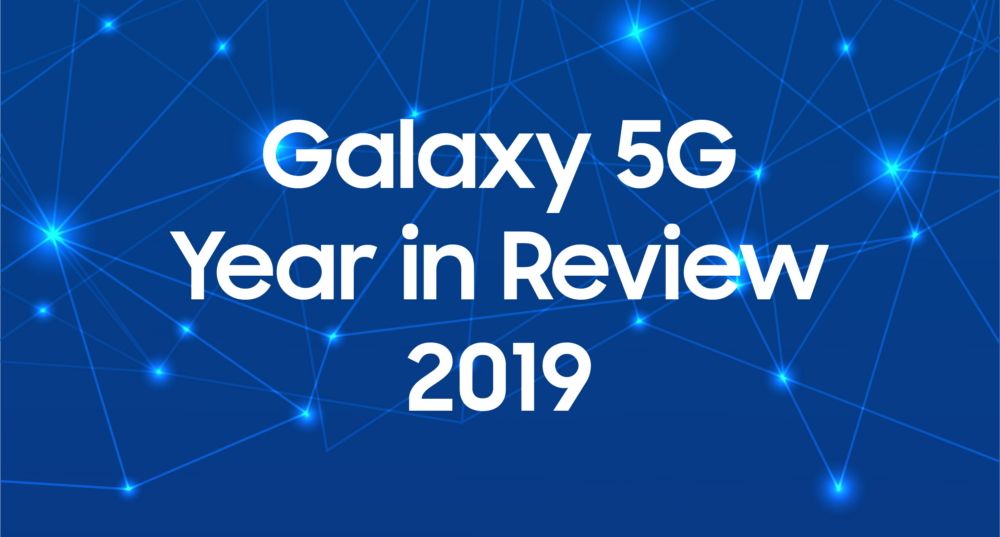 Galaxy 5G
Year in Review
2019