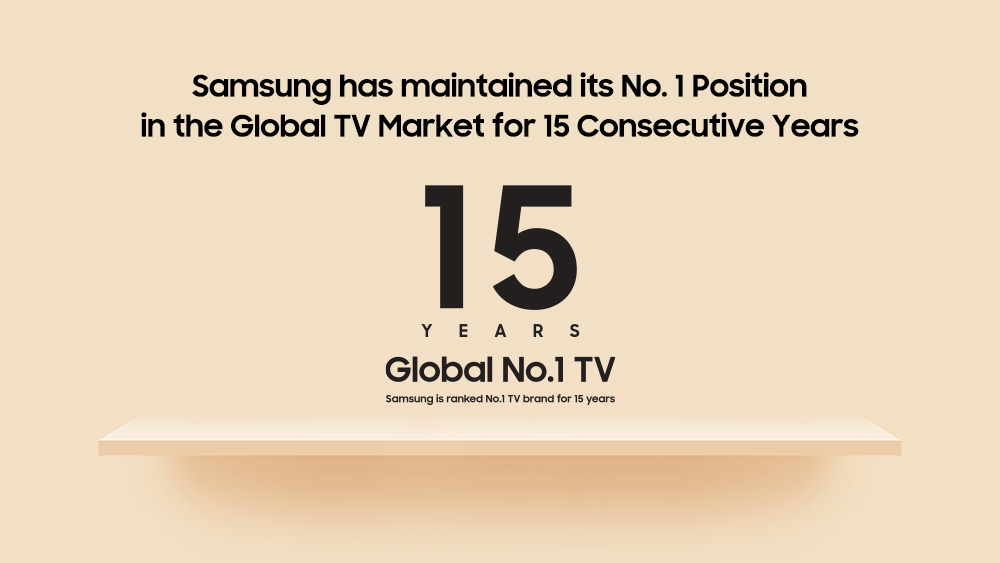 Samsung has maintained its No. 1 Position in the Global TV Market for 15 Consecutive Years

15

YEARS

Global No.1 TV

Samsung is ranked No.1 TV brand for 15 years