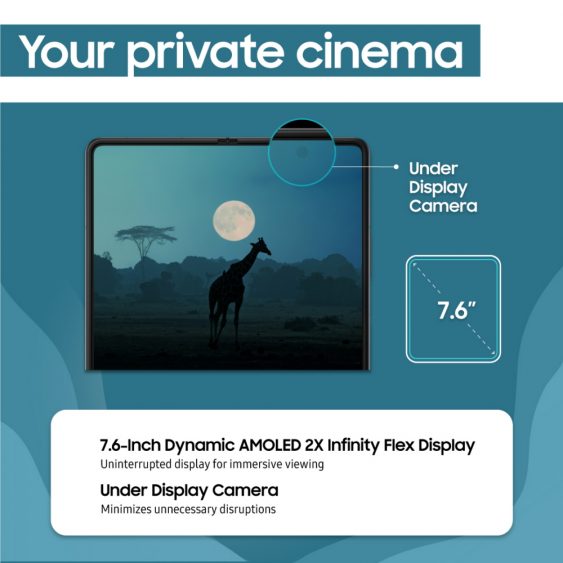 Your private cinema

Under Display Camera

7.6"

7.6-Inch Dynamic AMOLED 2X Infinity Flex Display
Uninterrupted display for immersive viewing

Under Display Camera
Minimizes unnecessary disruptions