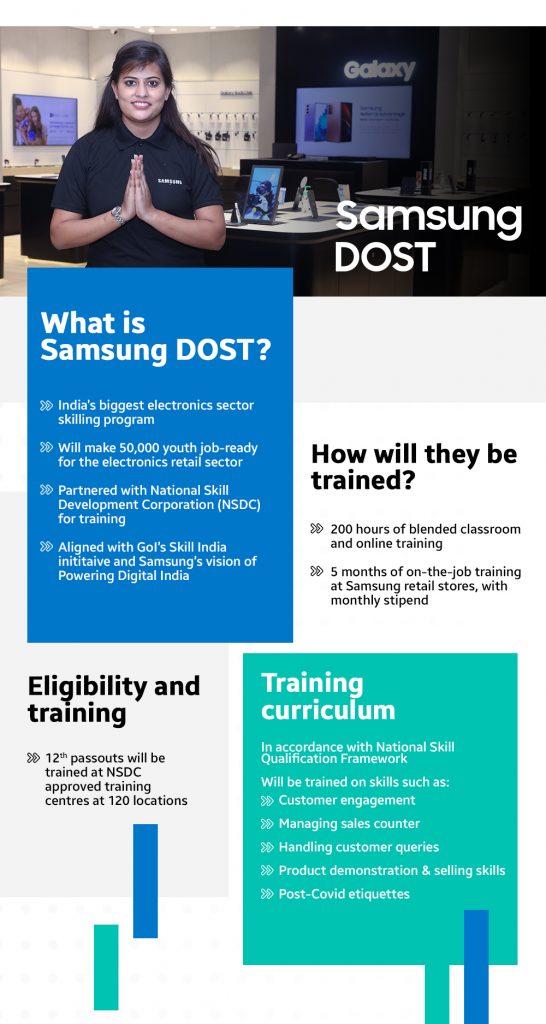 Galaxy

SAMSUNG

Samsung DOST

What is Samsung DOST?

India's biggest electronics sector skilling program

Will make 50,000 youth job-ready for the electronics retail sector

Partnered with National Skill Development Corporation (NSDC) for training

Aligned with GoI's Skill India inititaive and Samsung's vision of Powering Digital India

How will they be trained?

200 hours of blended classroom and online training

5 months of on-the-job training at Samsung retail stores, with monthly stipend

Eligibility and training

$12^{th}$ passouts will be trained at NSDC approved training centres at 120 locations

Training curriculum

In accordance with National Skill Qualification Framework

Will be trained on skills such as:

Customer engagement

Managing sales counter

Handling customer queries

Product demonstration & selling skills

Post-Covid etiquettes