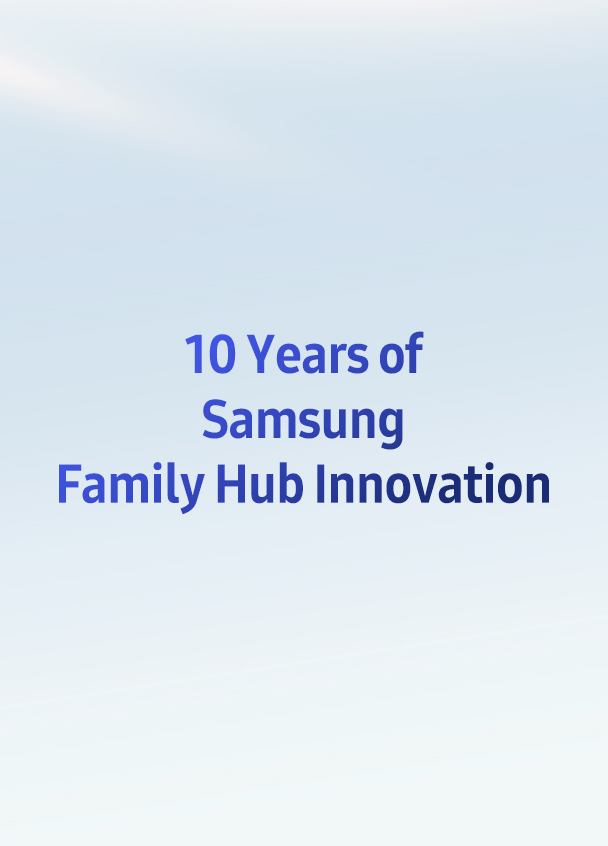 10 Years of
Samsung
Family Hub Innovation