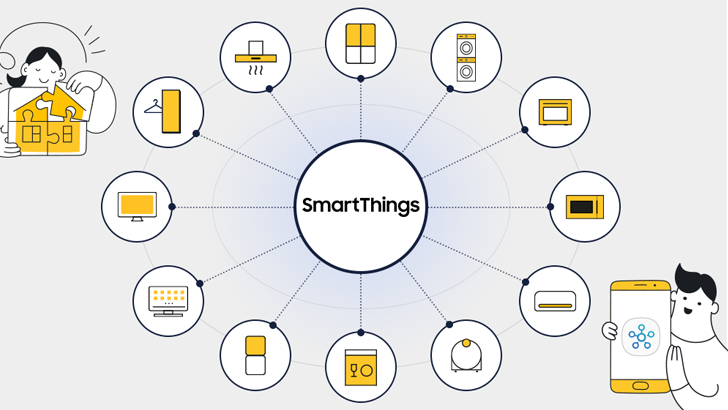 SmartThings