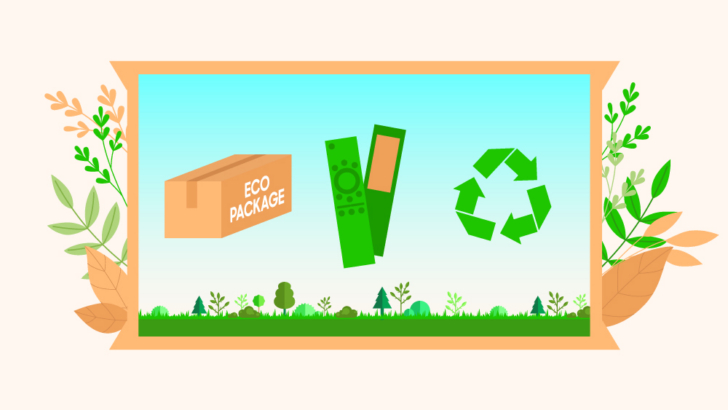 ECO PACKAGE