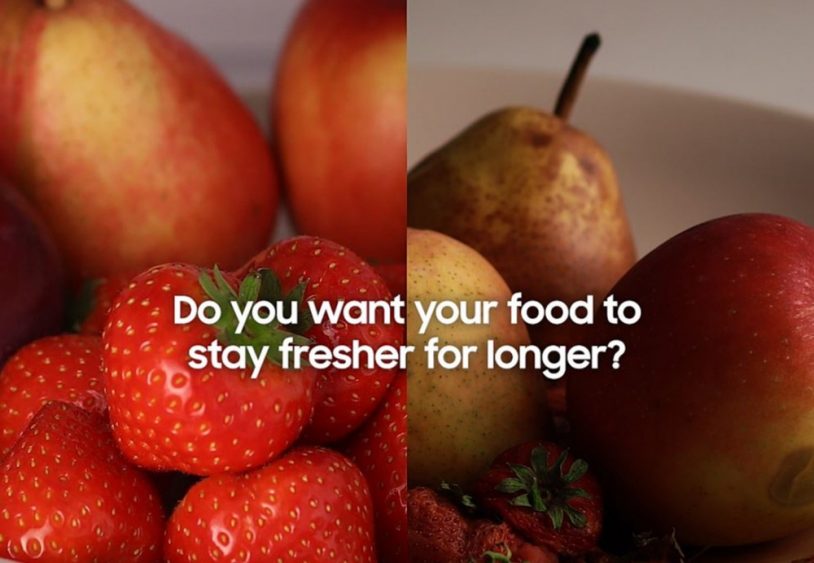 Do you want your food to stay fresher for longer?