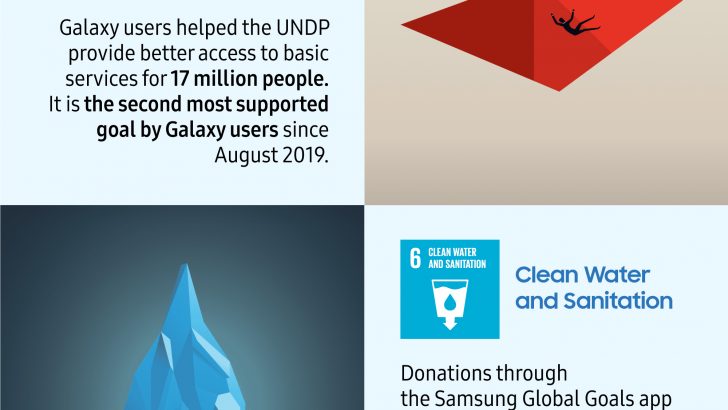 Galaxy users helped the UNDP provide better access to basic services for 17 million people. It is the second most supported goal by Galaxy users since August 2019.

6 CLEAN WATER AND SANITATION

Clean Water and Sanitation

Donations through the Samsung Global Goals app