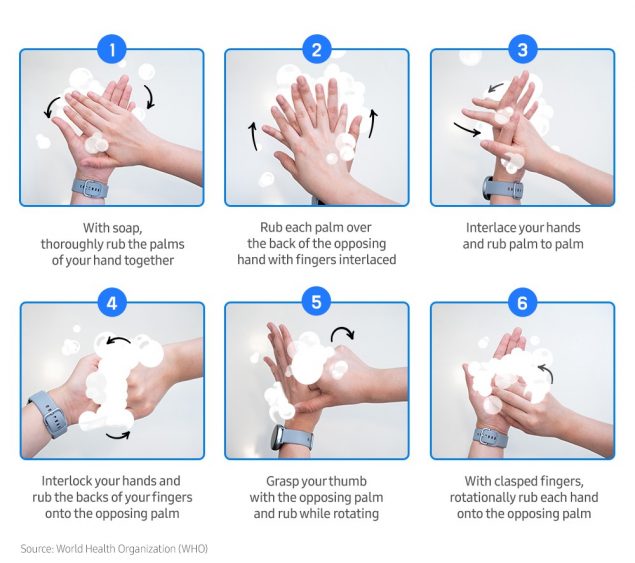 1

With soap, thoroughly rub the palms of your hand together

2

Rub each palm over the back of the opposing hand with fingers interlaced

3

Interlace your hands and rub palm to palm

4

Interlock your hands and rub the backs of your fingers onto the opposing palm

5

Grasp your thumb with the opposing palm and rub while rotating

6

With clasped fingers, rotationally rub each hand onto the opposing palm

Source: World Health Organization (WHO)