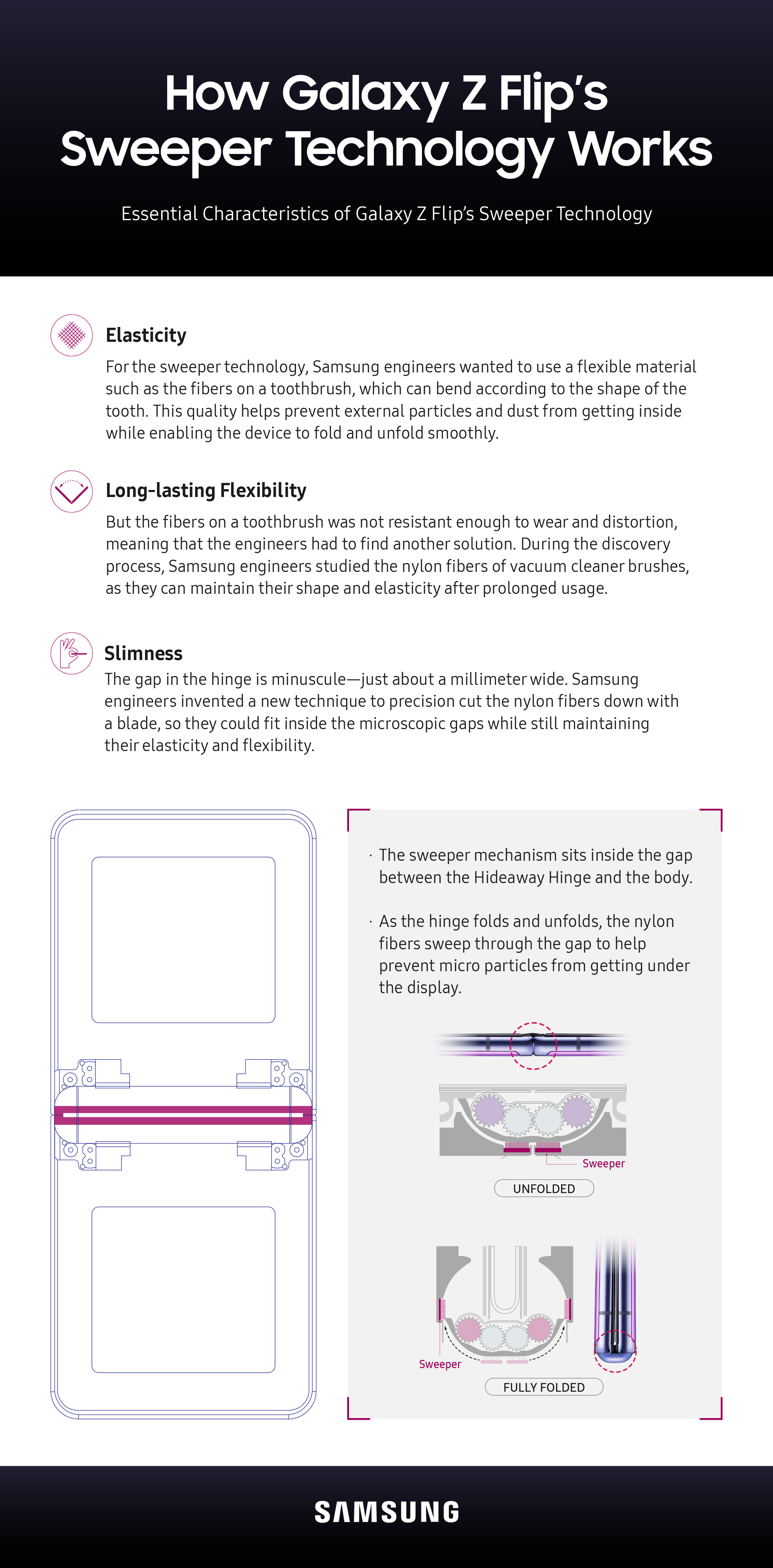 How Galaxy Z Flip's Sweeper Technology Works

Essential Characteristics of Galaxy Z Flip's Sweeper Technology

Elasticity

For the sweeper technology, Samsung engineers wanted to use a flexible material such as the fibers on a toothbrush, which can bend according to the shape of the tooth. This quality helps prevent external particles and dust from getting inside while enabling the device to fold and unfold smoothly.

Long-lasting Flexibility

But the fibers on a toothbrush was not resistant enough to wear and distortion, meaning that the engineers had to find another solution. During the discovery process, Samsung engineers studied the nylon fibers of vacuum cleaner brushes, as they can maintain their shape and elasticity after prolonged usage.

Slimness

The gap in the hinge is minuscule—just about a millimeter wide. Samsung engineers invented a new technique to precision cut the nylon fibers down with a blade, so they could fit inside the microscopic gaps while still maintaining their elasticity and flexibility.

· The sweeper mechanism sits inside the gap between the Hideaway Hinge and the body.

· As the hinge folds and unfolds, the nylon fibers sweep through the gap to help prevent micro particles from getting under the display.

Sweeper

UNFOLDED

Sweeper

FULLY FOLDED

SAMSUNG