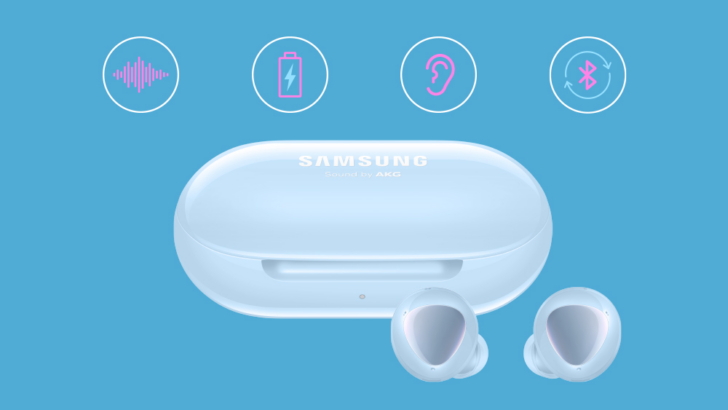 SAMSUNG
Sound by AKG