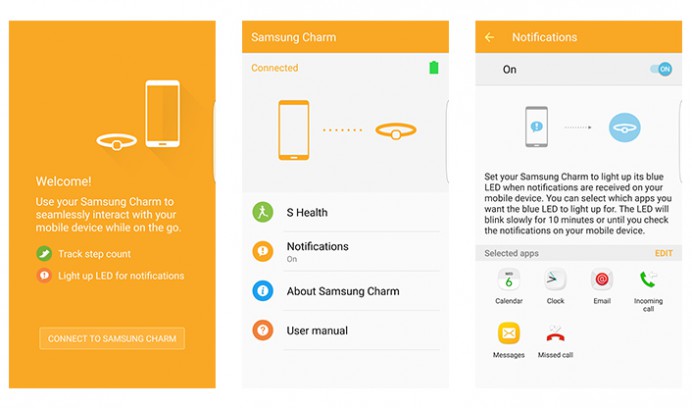 Welcome!

Use your Samsung Charm to seamlessly interact with your mobile device while on the go.

Track step count

Light up LED for notifications

CONNECT TO SAMSUNG CHARM

Samsung Charm

Connected

S Health

Notifications
On

About Samsung Charm

User manual

Notifications

On

ON

Set your Samsung Charm to light up its blue LED when notifications are received on your mobile device. You can select which apps you want the blue LED to light up for. The LED will blink slowly for 10 minutes or until you check the notifications on your mobile device.

Selected apps

EDIT

6
Calendar

Clock

Email

Incoming call

Messages

Missed call