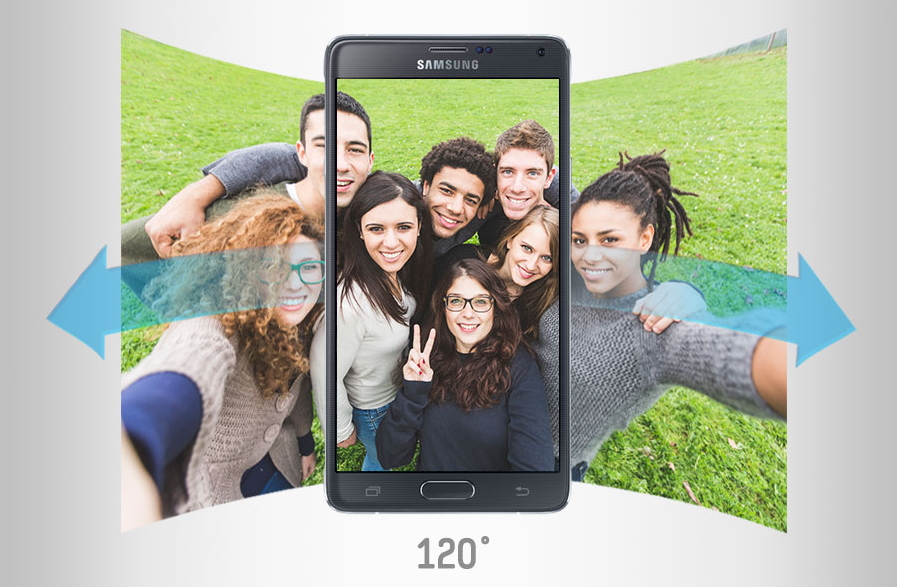 SAMSUNG

120°