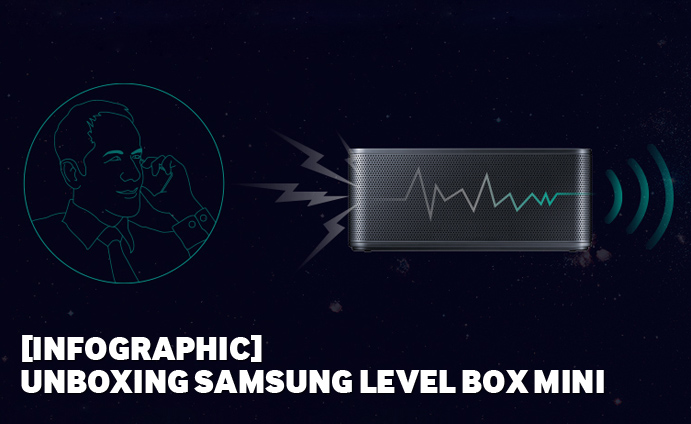 [INFOGRAPHIC]
UNBOXING SAMSUNG LEVEL BOX MINI