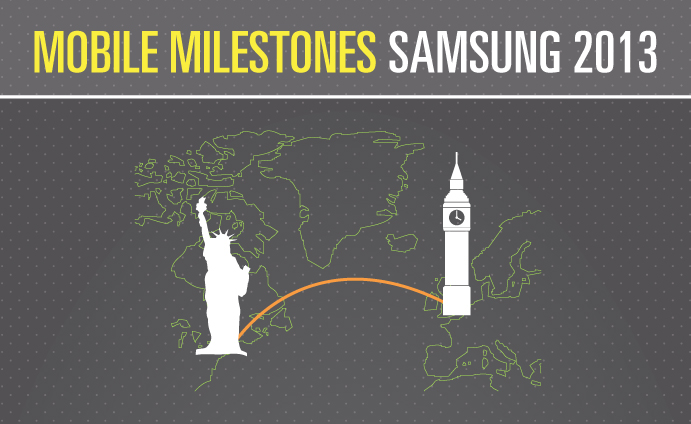 MOBILE MILESTONES SAMSUNG 2013